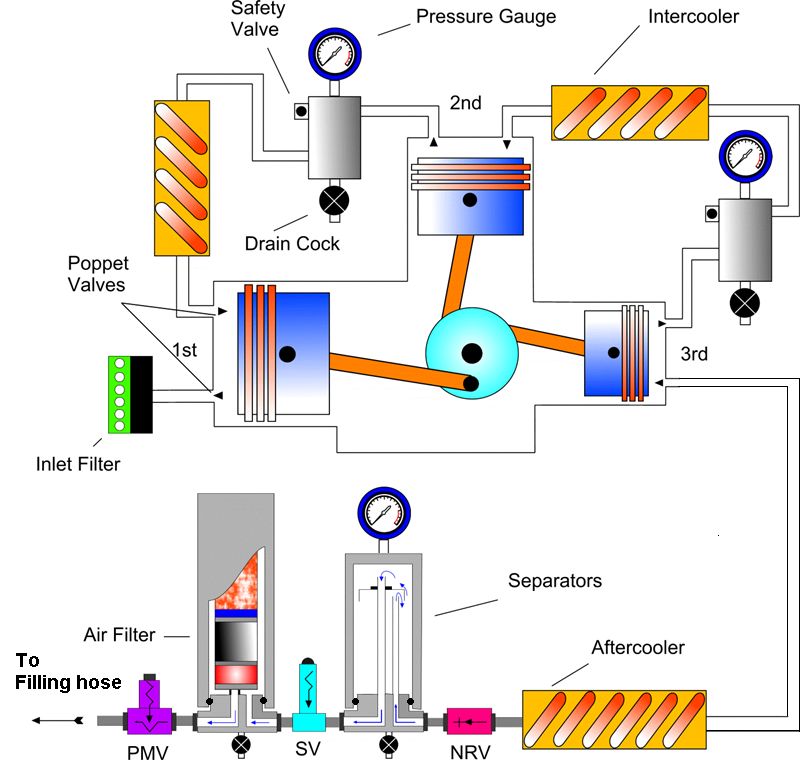 Safety Valve

Pressure Gauge

Intercooler

2nd

Drain Cock

Poppet Valves

1st

3rd

Inlet Filter

Separators

Air Filter

Aftercooler

To Filling hose

PMV

SV

NRV